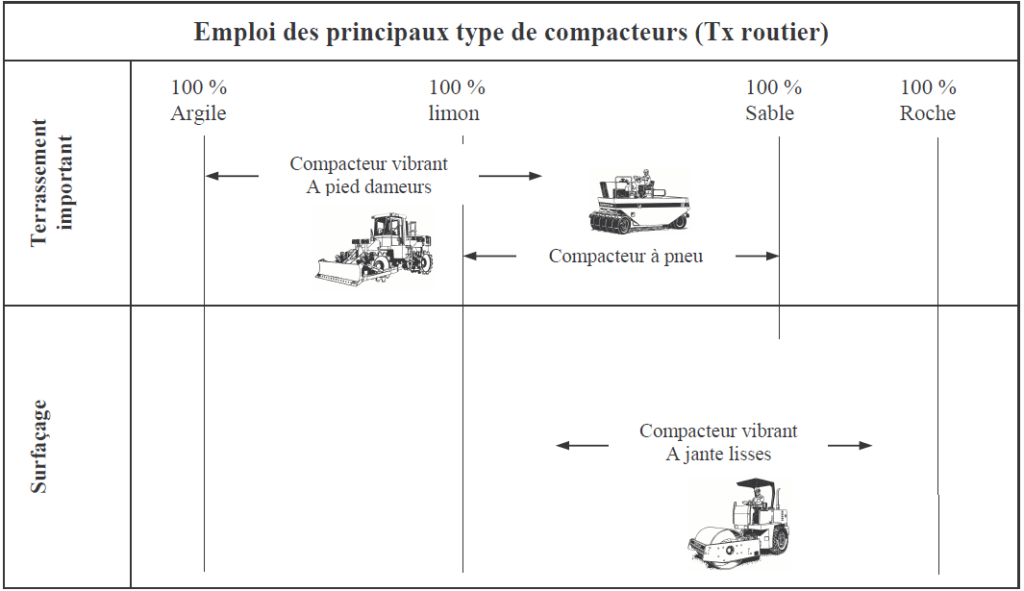 Emploi des principaux type de compacteurs (Tx routier)

Terrassement important

100 %
Argile

100 %
limon

100 %
Sable

100 %
Roche

Compacteur vibrant
A pied dameurs

Compacteur à pneu

Surfaçage

Compacteur vibrant
A jante lisses